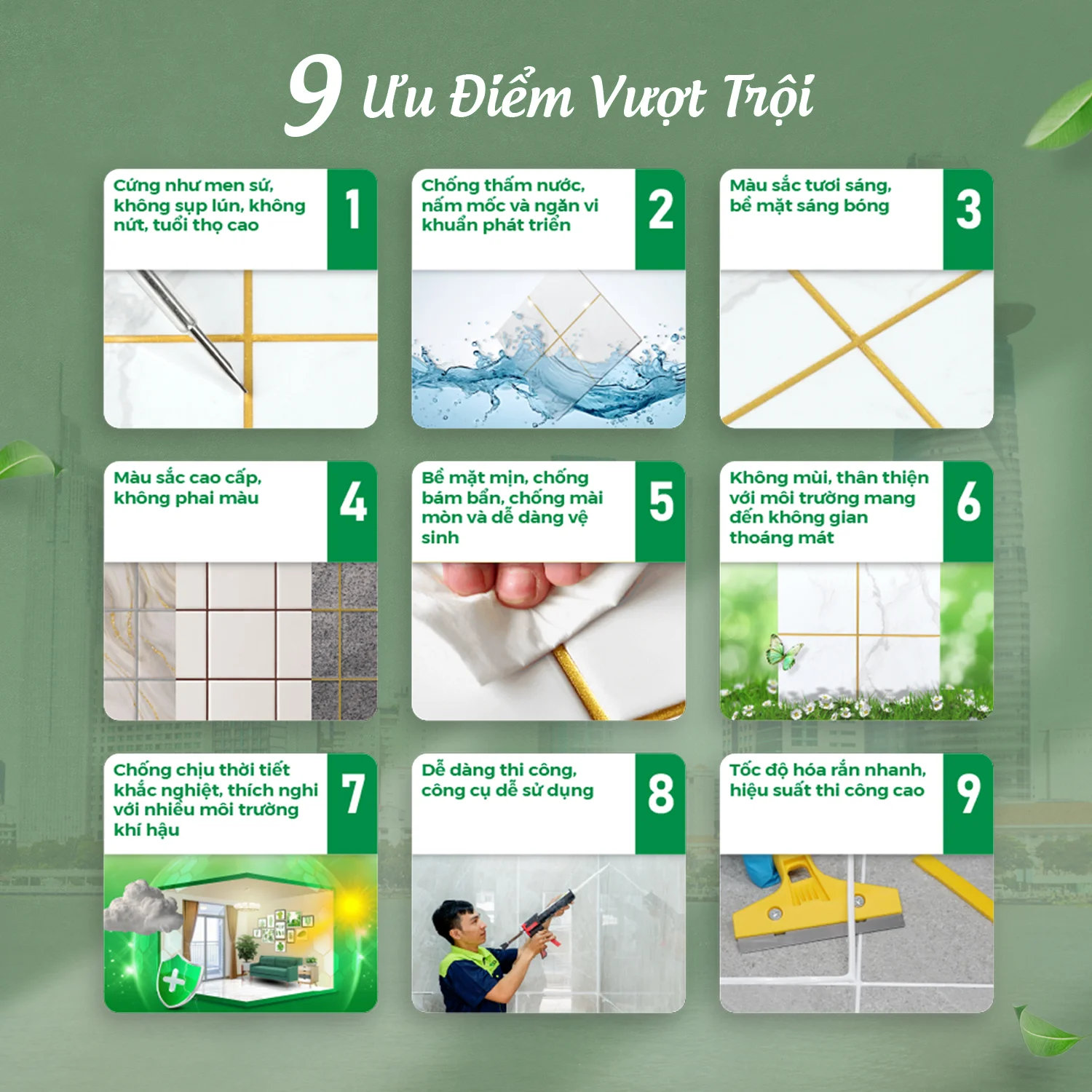 9 Ưu Điểm Vượt Trội

Cứng như men sứ, không sụp lún, không nứt, tuổi thọ cao

1

Chống thấm nước, nấm mốc và ngăn vi khuẩn phát triển

2

Màu sắc tươi sáng, bề mặt sáng bóng

3

Màu sắc cao cấp, không phai màu

4

Bề mặt mịn, chống bám bẩn, chống mài mòn và dễ dàng vệ sinh

5

Không mùi, thân thiện với môi trường mang đến không gian thoáng mát

6

Chống chịu thời tiết khắc nghiệt, thích nghi với nhiều môi trường khí hậu

7

Dễ dàng thi công, công cụ dễ sử dụng

8

Tốc độ hóa rắn nhanh, hiệu suất thi công cao

9